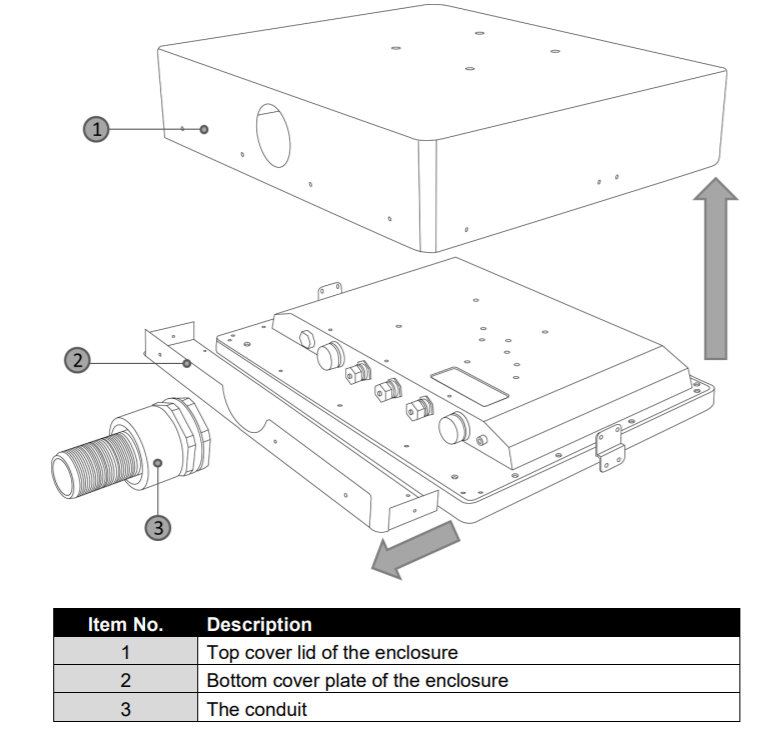 1

2

3

| Item No. | Description |
|---|---|
| 1 | Top cover lid of the enclosure |
| 2 | Bottom cover plate of the enclosure |
| 3 | The conduit |