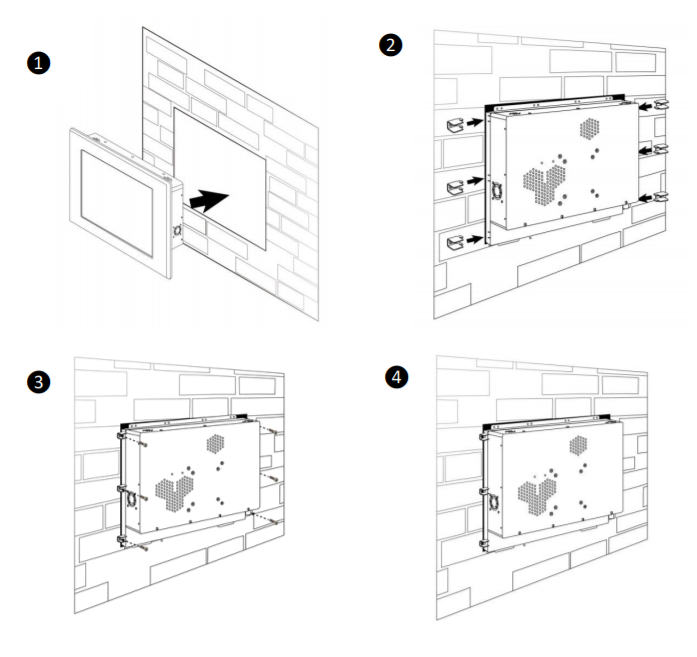 1

2

3

4