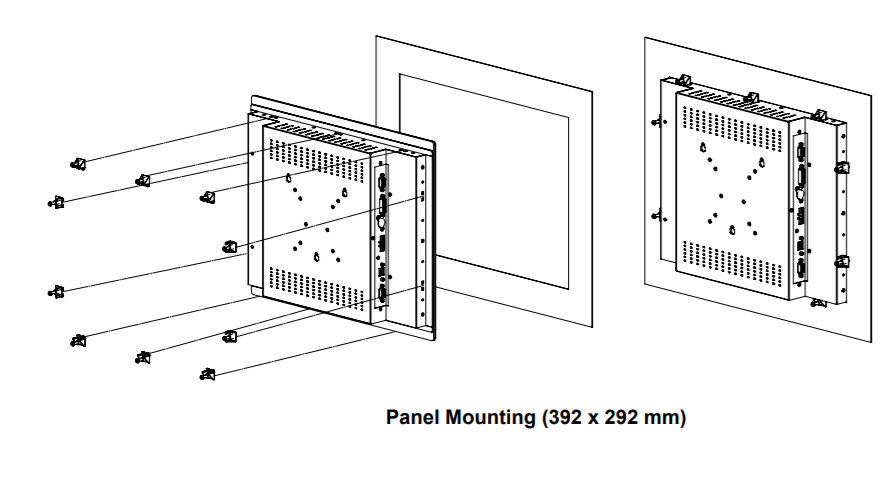 Panel Mounting (392 x 292 mm)