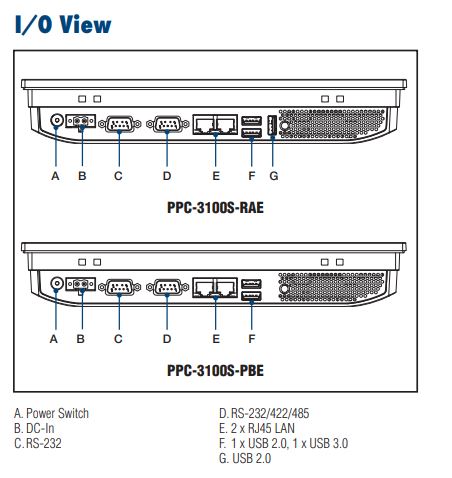 I/O View

A B C D E F G

PPC-3100S-RAE

A B C D E F

PPC-3100S-PBE

A. Power Switch
B. DC-In
C. RS-232

D. RS-232/422/485
E. 2 x RJ45 LAN
F. 1 x USB 2.0, 1 x USB 3.0
G. USB 2.0