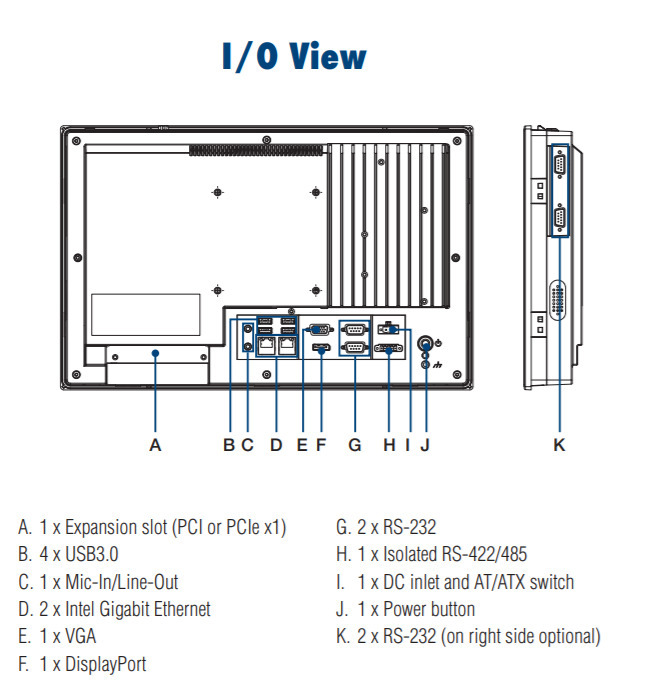 I/O View

A

B C D E F G H I J

K

A. 1 x Expansion slot (PCI or PCIe x1)
B. 4 x USB3.0
C. 1 x Mic-In/Line-Out
D. 2 x Intel Gigabit Ethernet
E. 1 x VGA
F. 1 x DisplayPort

G. 2 x RS-232
H. 1 x Isolated RS-422/485
I. 1 x DC inlet and AT/ATX switch
J. 1 x Power button
K. 2 x RS-232 (on right side optional)