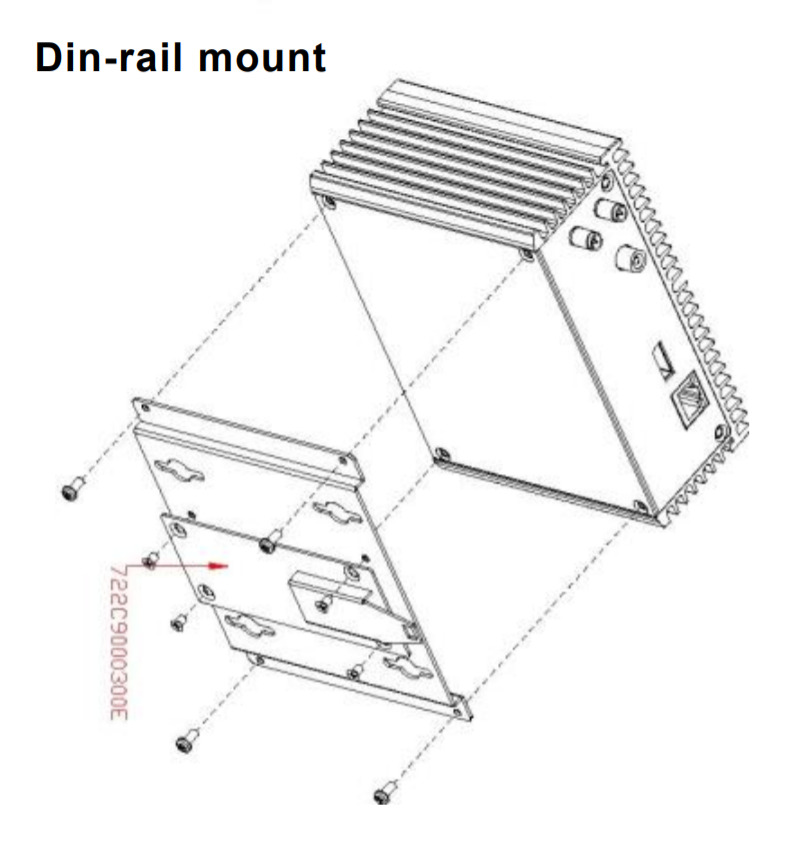 Din-rail mount

722C9000300E