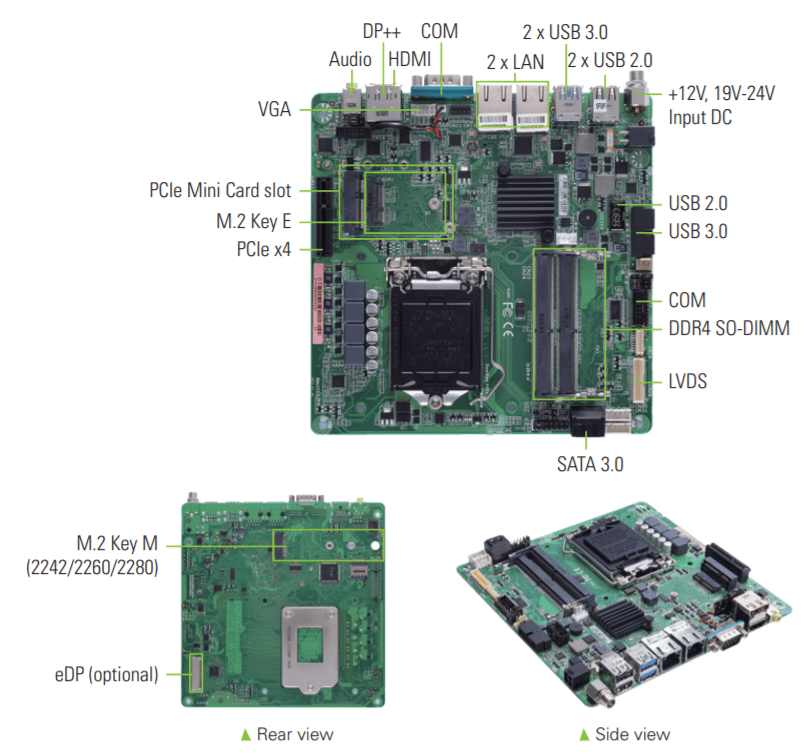 DP++
COM
2 x USB 3.0
Audio
HDMI
2 x LAN
2 x USB 2.0
VGA
+12V, 19V-24V Input DC
PCIe Mini Card slot
M.2 Key E
PCIe x4
USB 2.0
USB 3.0
COM
DDR4 SO-DIMM
LVDS
SATA 3.0

M.2 Key M (2242/2260/2280)
eDP (optional)

▲ Rear view

▲ Side view