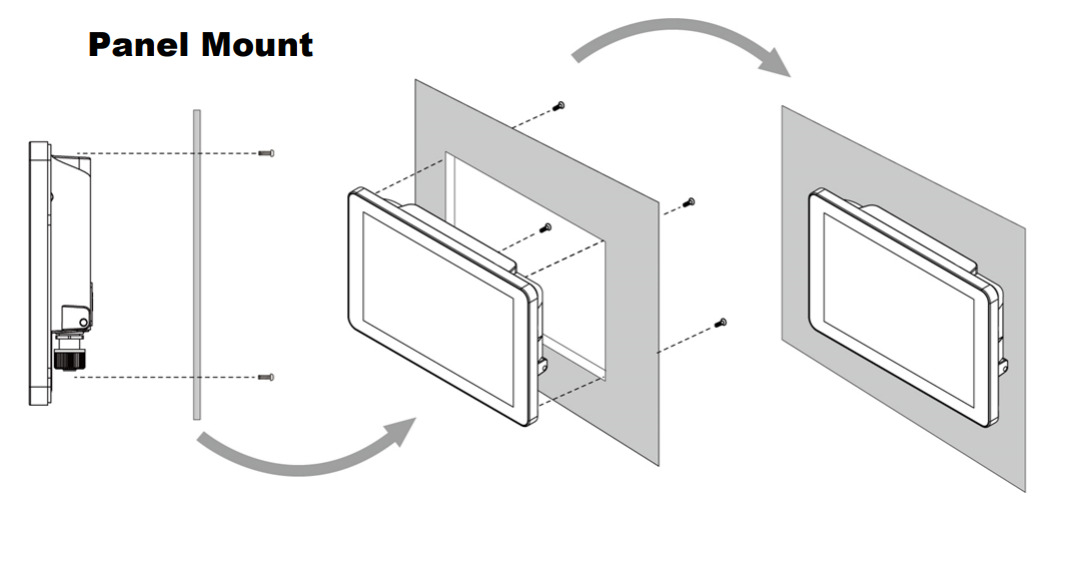 Panel Mount