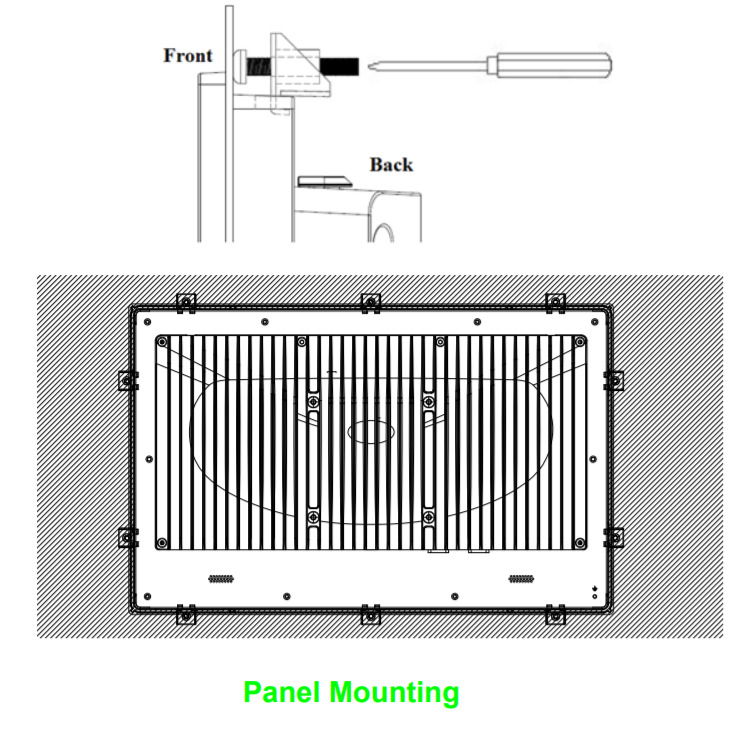 Front

Back

Panel Mounting