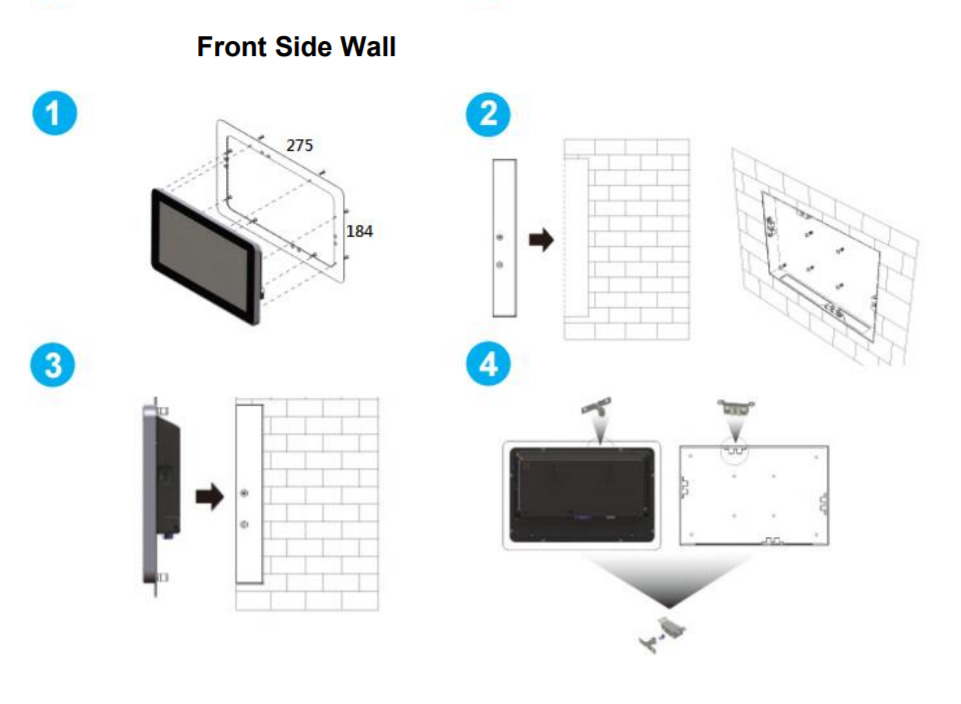 Front Side Wall

1

275

184

2

3

4