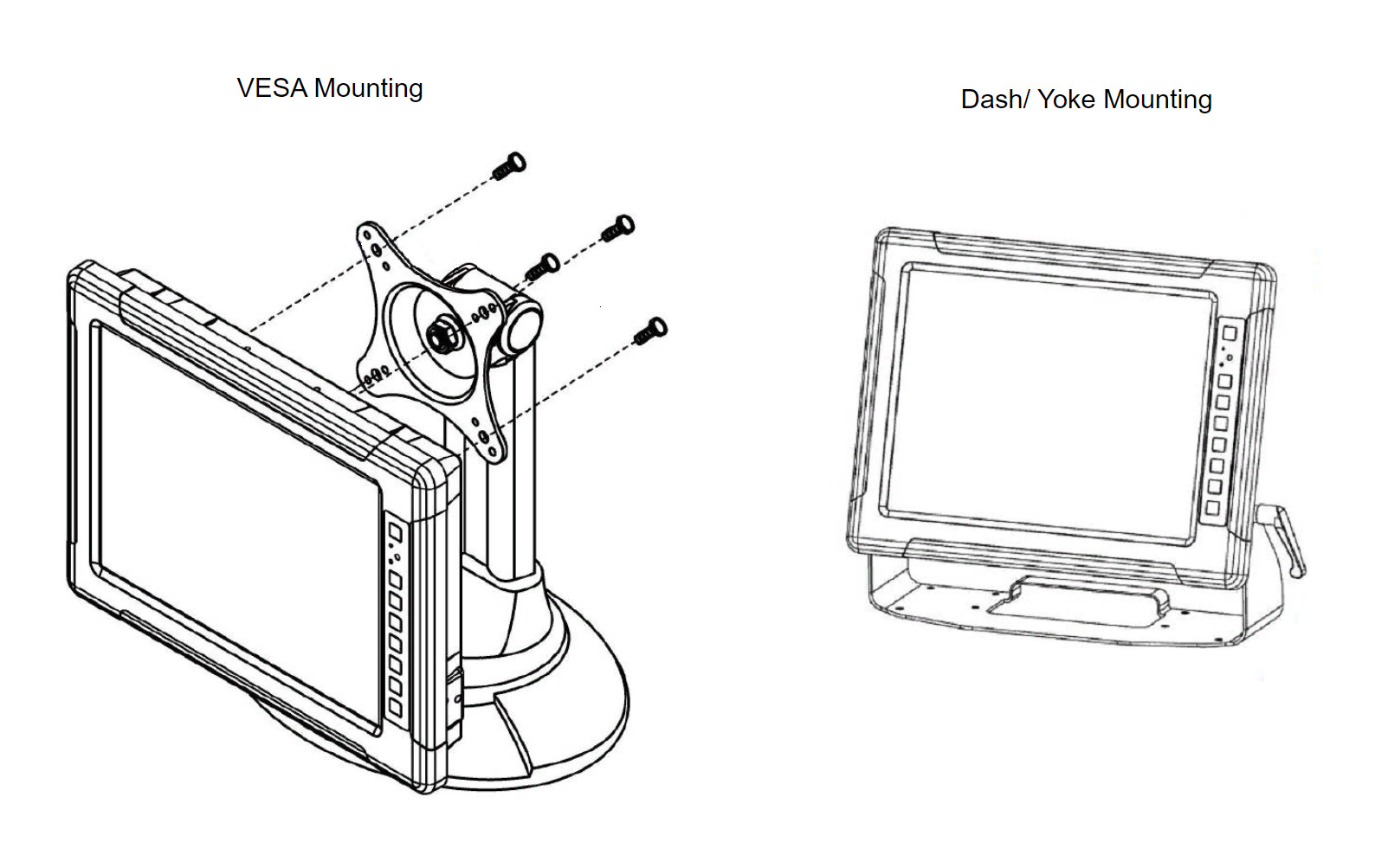 VESA Mounting

Dash/ Yoke Mounting