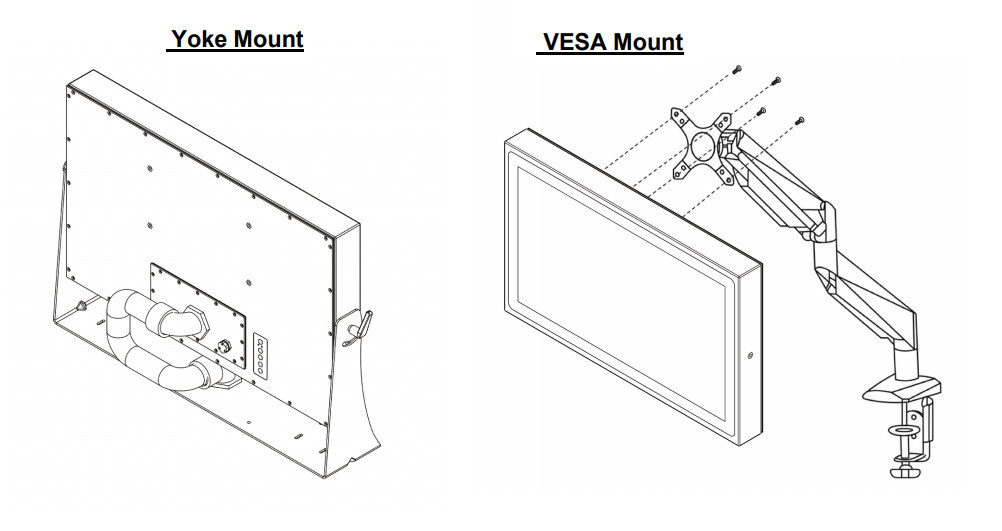 Yoke Mount

VESA Mount