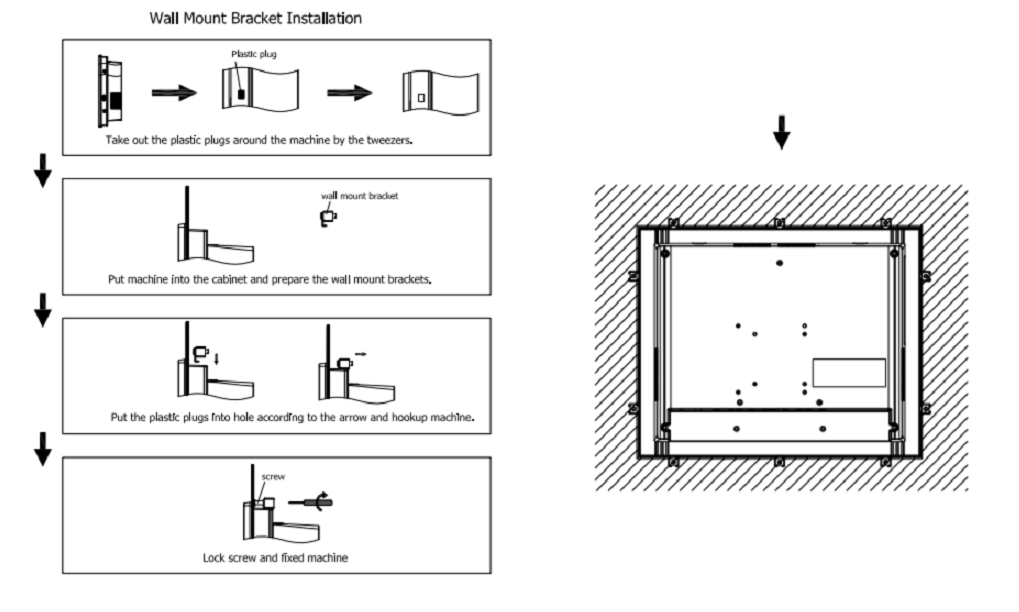 Wall Mount Bracket Installation

Plastic plug

Take out the plastic plugs around the machine by the tweezers.

wall mount bracket

Put machine into the cabinet and prepare the wall mount brackets.

Put the plastic plugs into hole according to the arrow and hookup machine.

screw

Lock screw and fixed machine