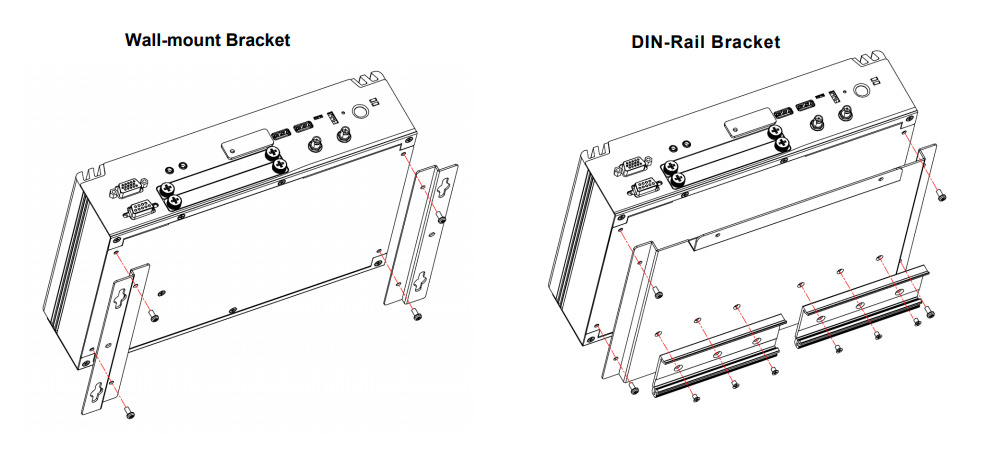 Wall-mount Bracket

DIN-Rail Bracket