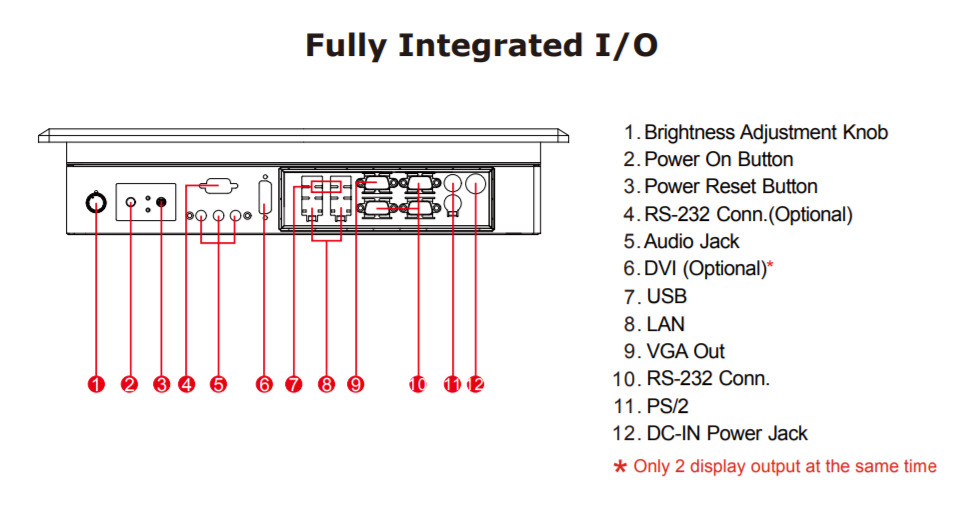 Fully Integrated I/O

1 2 3 4 5 6 7 8 9 10 11 12

1. Brightness Adjustment Knob
2. Power On Button
3. Power Reset Button
4. RS-232 Conn.(Optional)
5. Audio Jack
6. DVI (Optional)*
7. USB
8. LAN
9. VGA Out
10. RS-232 Conn.
11. PS/2
12. DC-IN Power Jack

* Only 2 display output at the same time