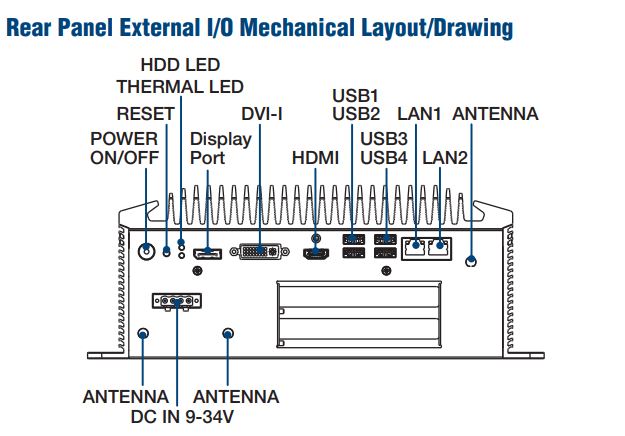 Rear Panel External I/O Mechanical Layout/Drawing

HDD LED
THERMAL LED
RESET
POWER ON/OFF
Display Port
DVI-I
HDMI
USB1
USB2
USB3
USB4
LAN1
LAN2
ANTENNA

ANTENNA
DC IN 9-34V
ANTENNA