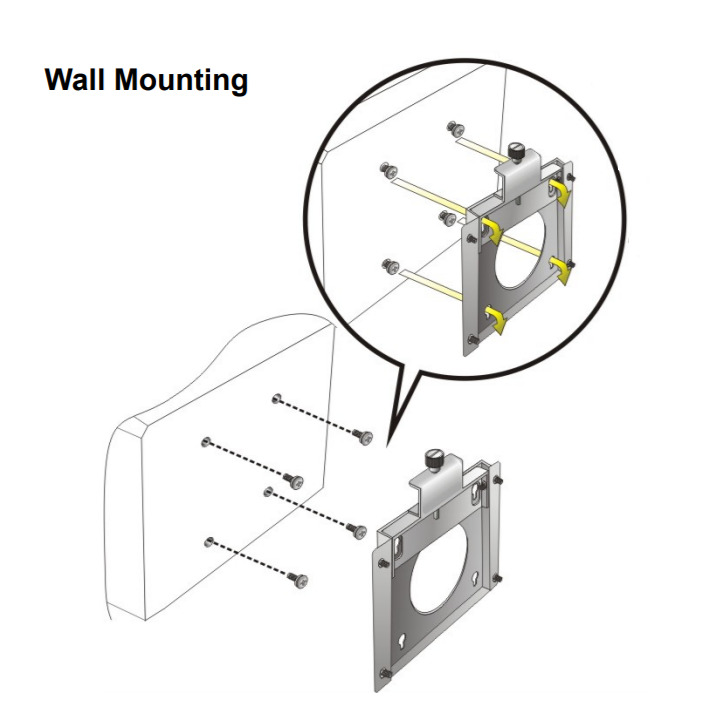 Wall Mounting